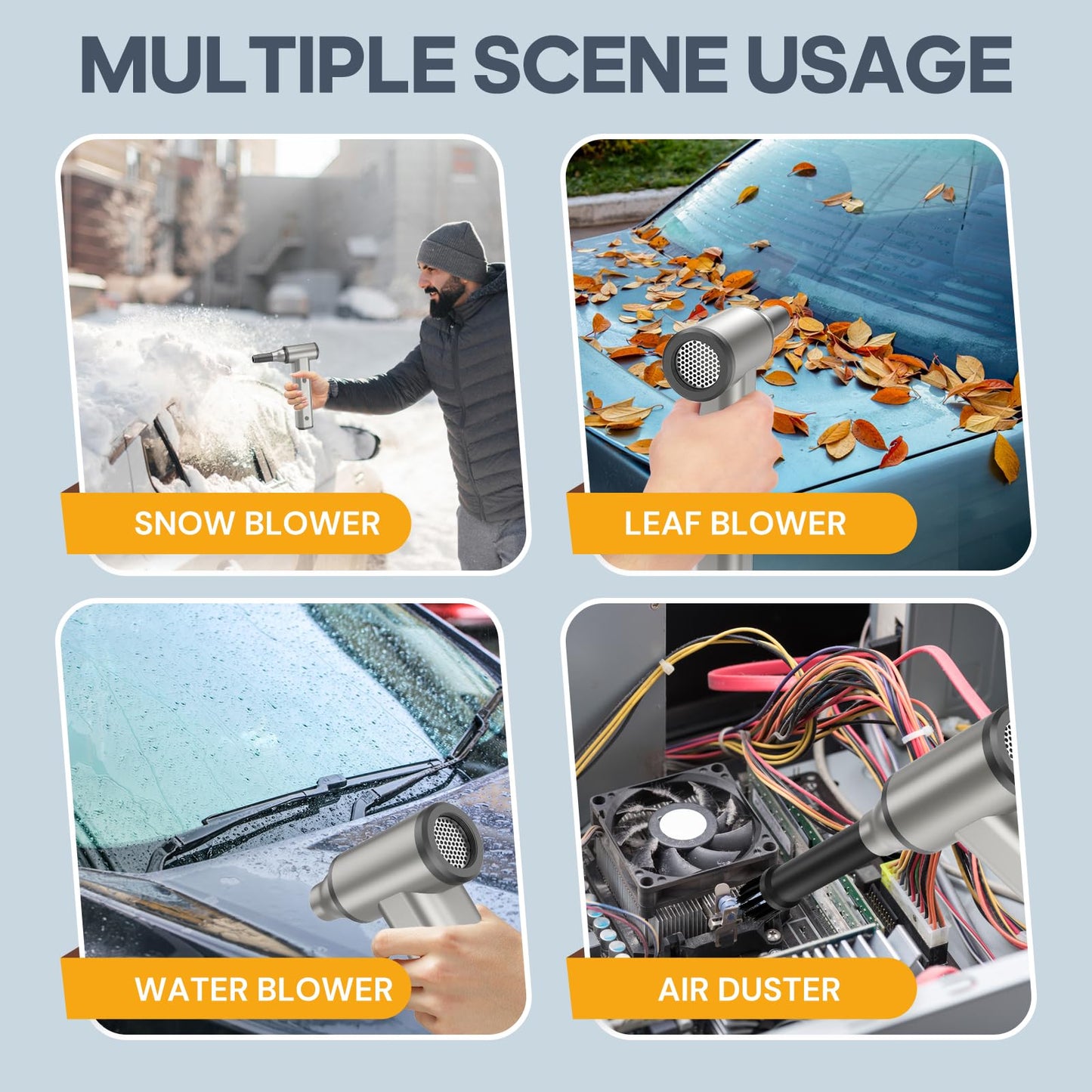 MULTIPLE SCENE USAGE

SNOW BLOWER

LEAF BLOWER

WATER BLOWER

AIR DUSTER